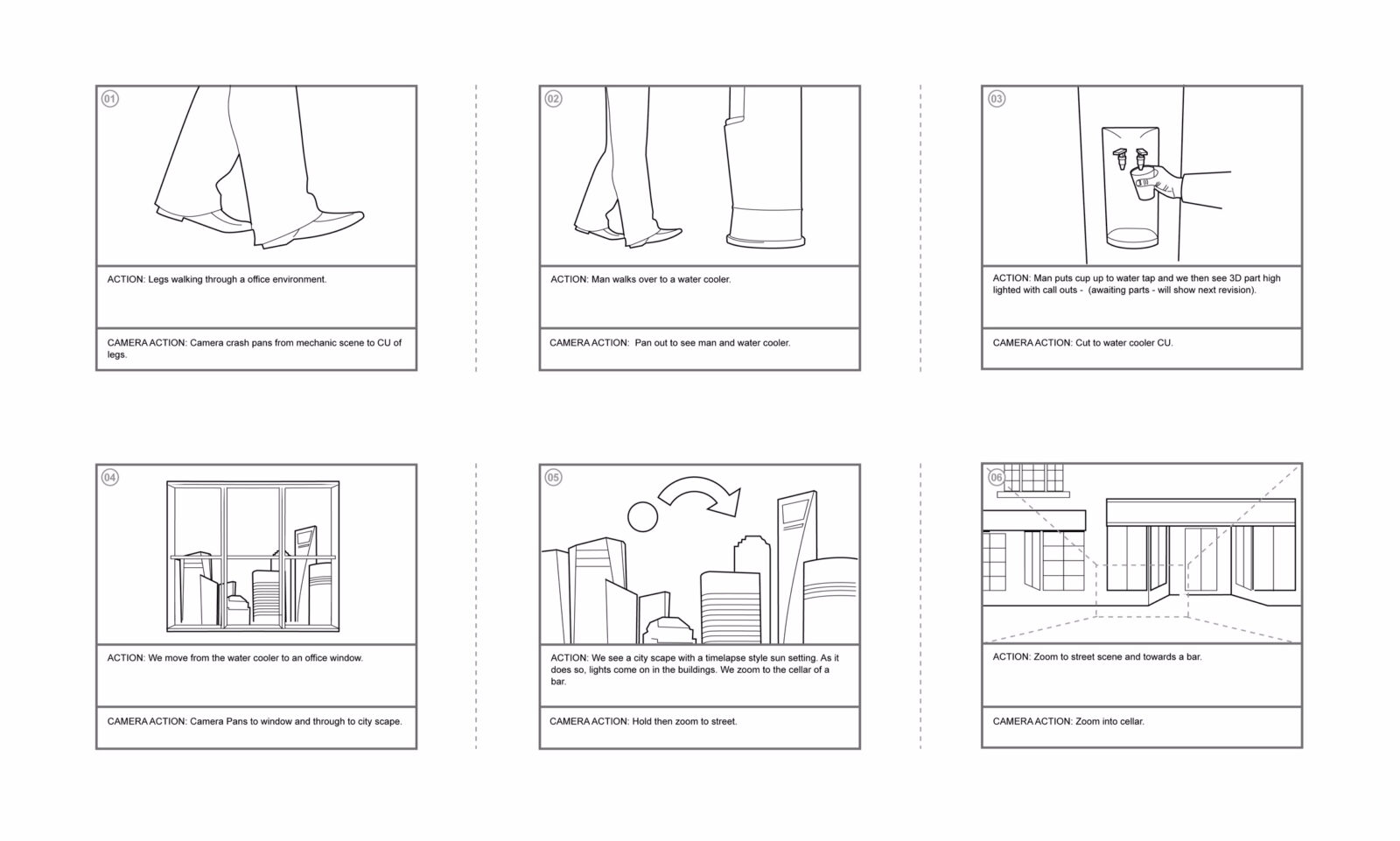 01

ACTION: Legs walking through a office environment.

CAMERA ACTION: Camera crash pans from mechanic scene to CU of legs.

02

ACTION: Man walks over to a water cooler.

CAMERA ACTION: Pan out to see man and water cooler.

03

ACTION: Man puts cup up to water tap and we then see 3D part high lighted with call outs - (awaiting parts - will show next revision).

CAMERA ACTION: Cut to water cooler CU.

04

ACTION: We move from the water cooler to an office window.

CAMERA ACTION: Camera Pans to window and through to city scape.

05

ACTION: We see a city scape with a timelapse style sun setting. As it does so, lights come on in the buildings. We zoom to the cellar of a bar.

CAMERA ACTION: Hold then zoom to street.

06

ACTION: Zoom to street scene and towards a bar.

CAMERA ACTION: Zoom into cellar.